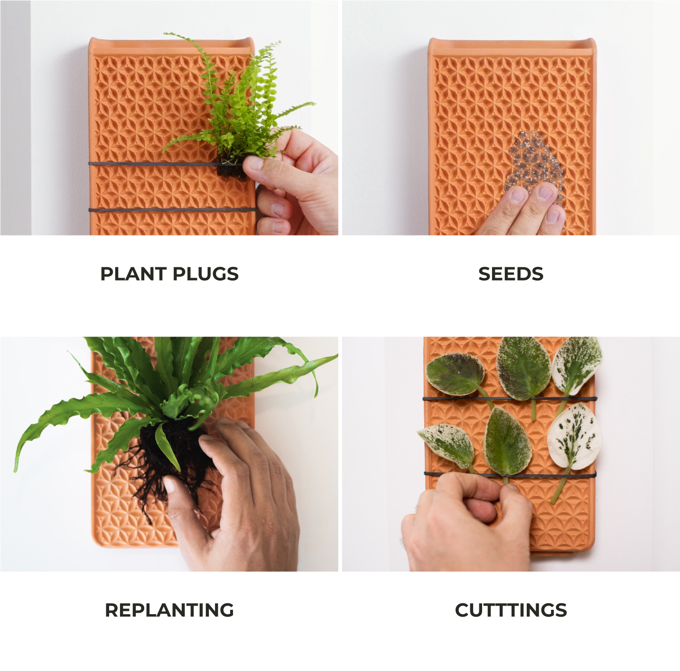 PLANT PLUGS

SEEDS

REPLANTING

CUTTTINGS